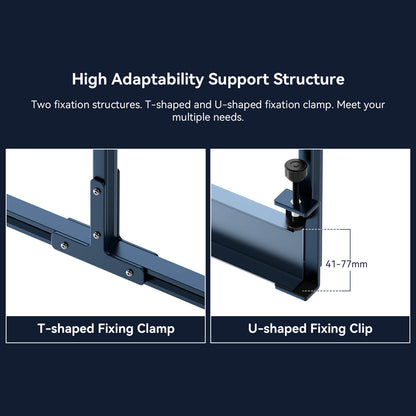 High Adaptability Support Structure

Two fixation structures. T-shaped and U-shaped fixation clamp. Meet your multiple needs.

41-77mm

T-shaped Fixing Clamp

U-shaped Fixing Clip