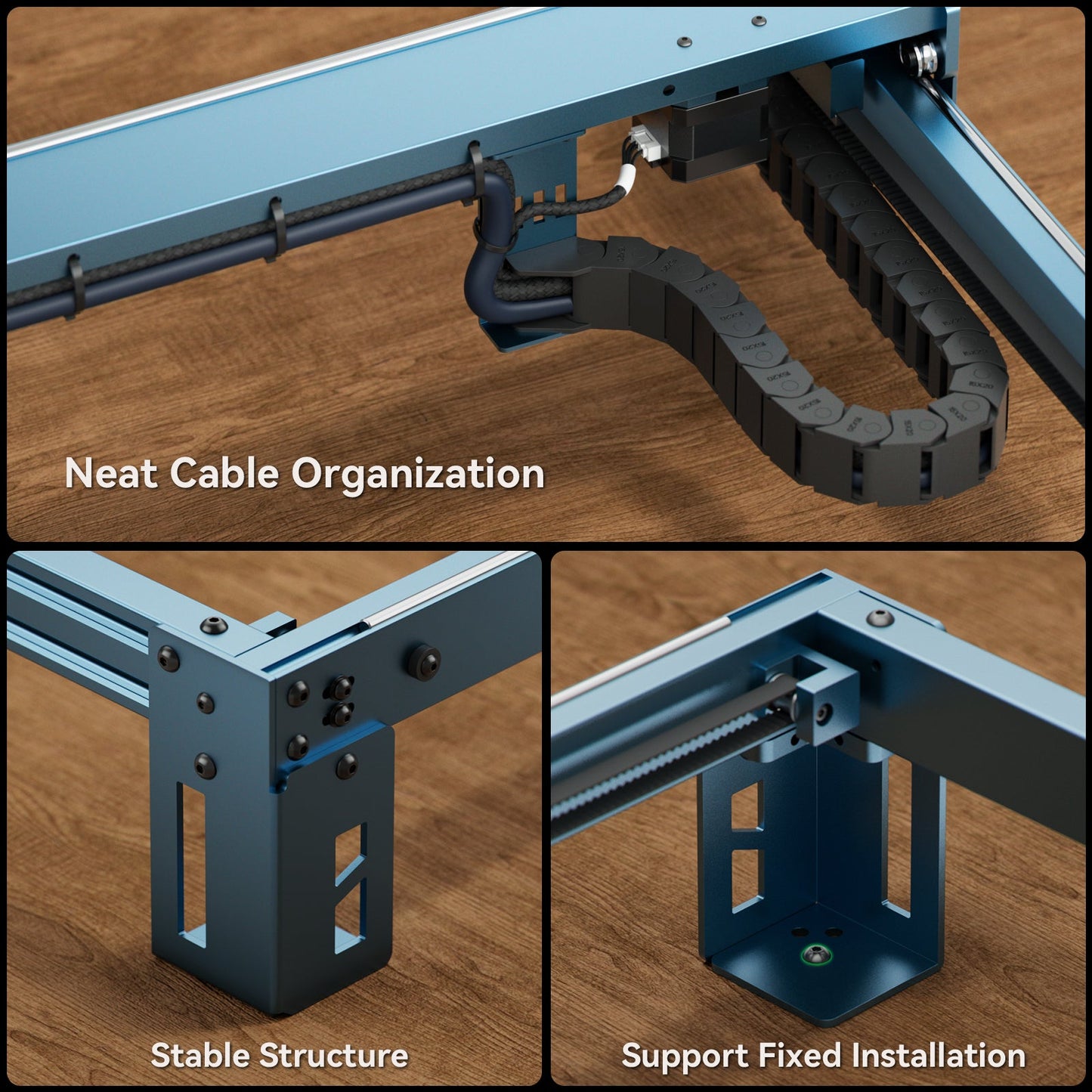 Neat Cable Organization

Stable Structure

Support Fixed Installation