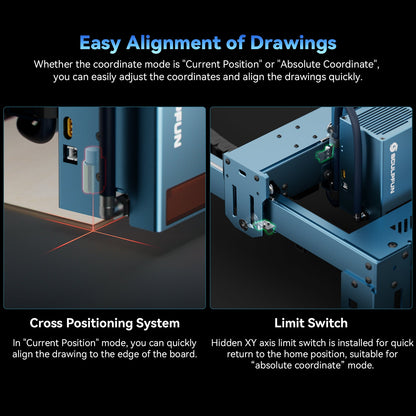 Easy Alignment of Drawings

Whether the coordinate mode is "Current Position" or "Absolute Coordinate", you can easily adjust the coordinates and align the drawings quickly.

FUN

SCULPFUN

Cross Positioning System

In "Current Position" mode, you can quickly align the drawing to the edge of the board.

Limit Switch

Hidden XY axis limit switch is installed for quick return to the home position, suitable for "absolute coordinate" mode.