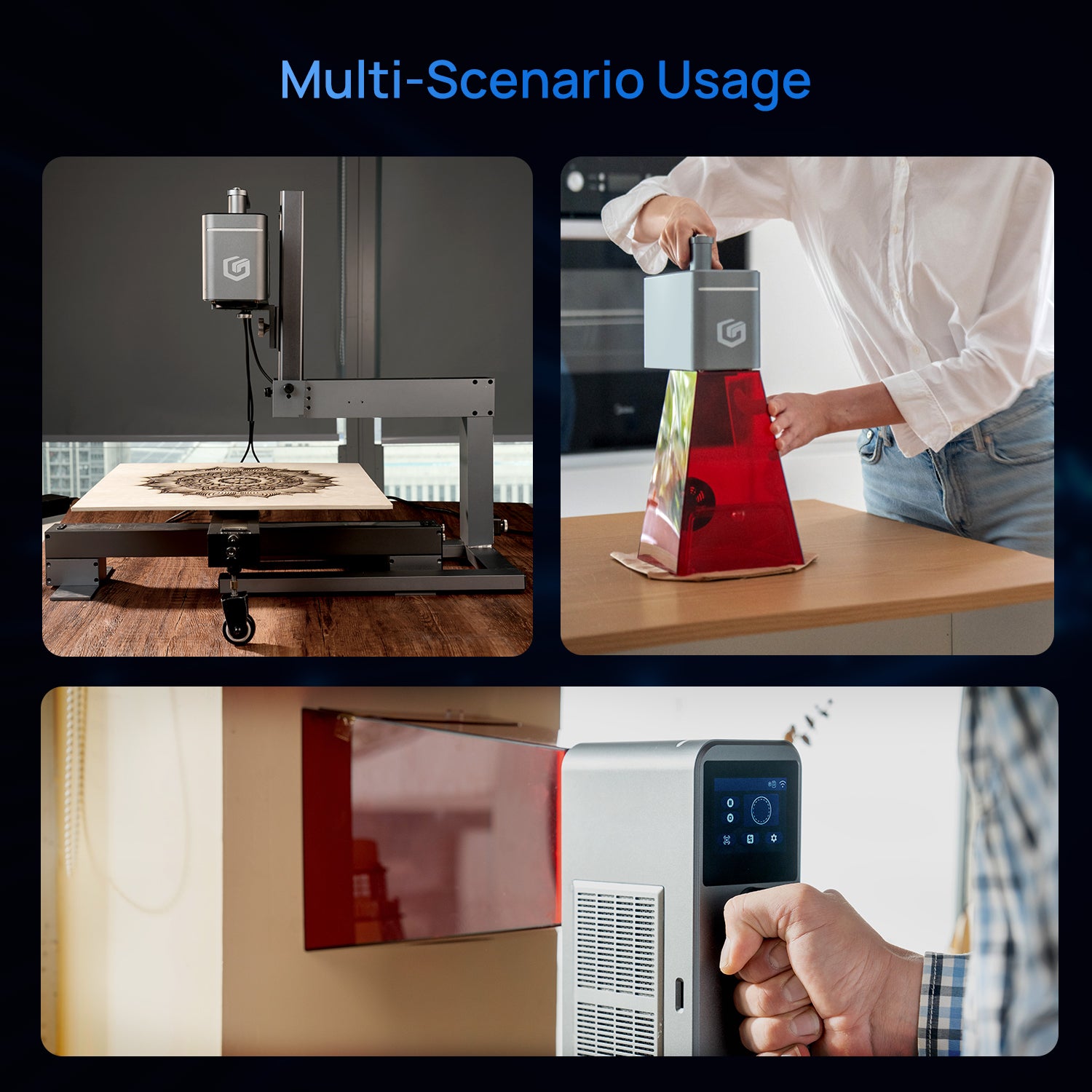 Multi-Scenario Usage