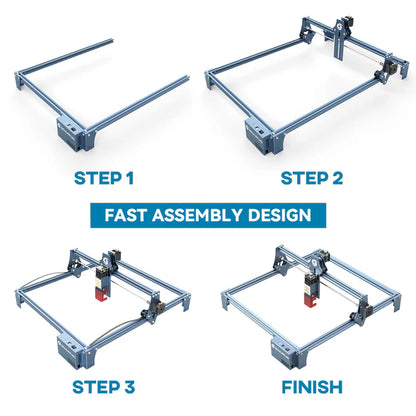 STEP 1

STEP 2

FAST ASSEMBLY DESIGN

STEP 3

FINISH