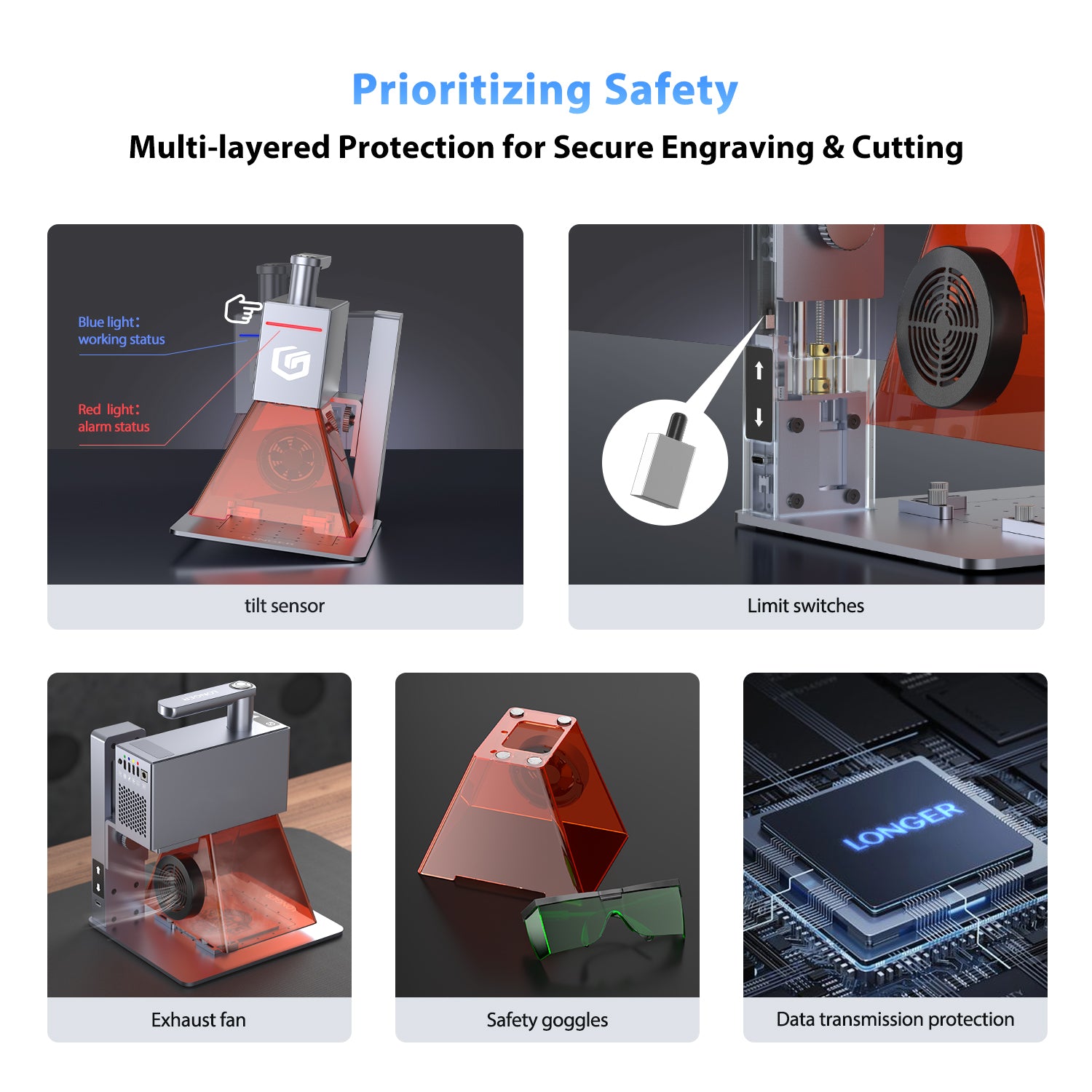 Prioritizing Safety

Multi-layered Protection for Secure Engraving & Cutting

Blue light:
working status

Red light:
alarm status

tilt sensor

Limit switches

Exhaust fan

Safety goggles

LONGER

Data transmission protection