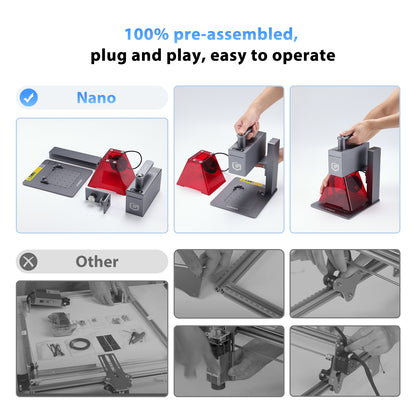 100% pre-assembled,
plug and play, easy to operate

Nano

Other